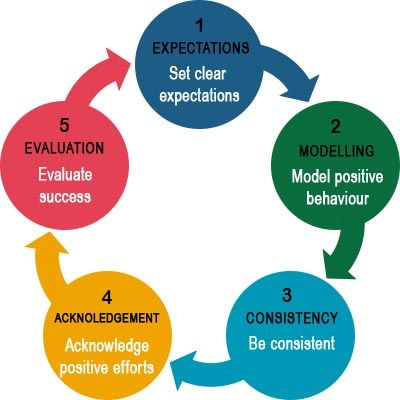 1
EXPECTATIONS
Set clear expectations

2
MODELLING
Model positive behaviour

3
CONSISTENCY
Be consistent

4
ACKNOLEDGEMENT
Acknowledge positive efforts

5
EVALUATION
Evaluate success